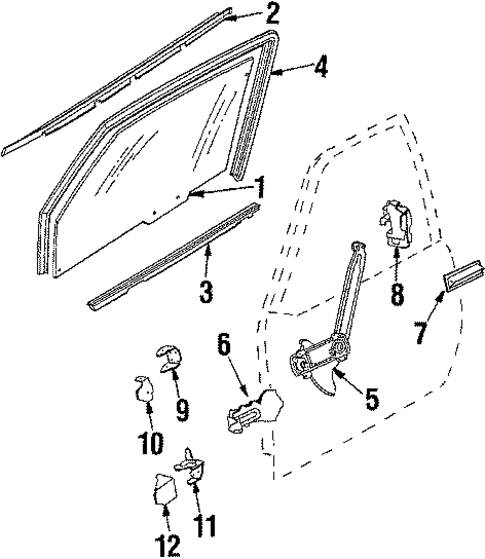 2
4
1
3
8
7
6
5
9
10
11
12