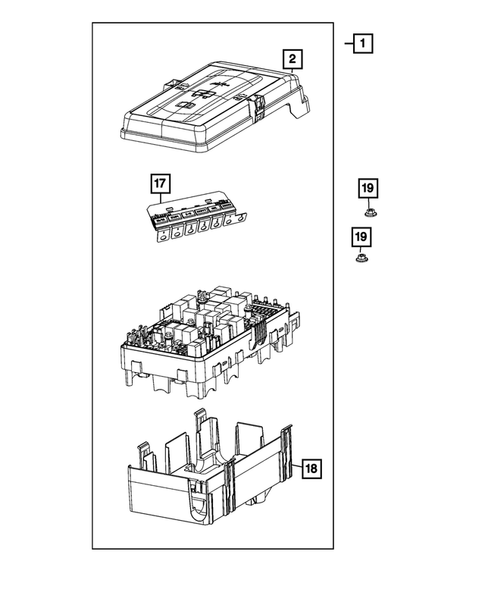 1
2
17
19
19
18