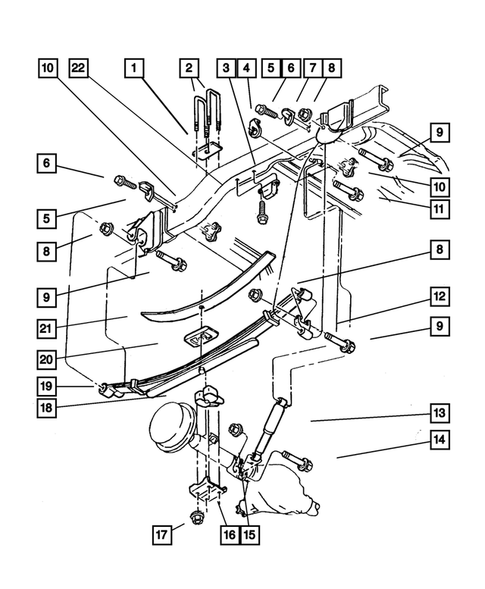 10
22
1
2
3
4
5
6
7
8
9
6
10
5
11
8
8
9
12
21
9
20
19
18
13
14
17
16
15