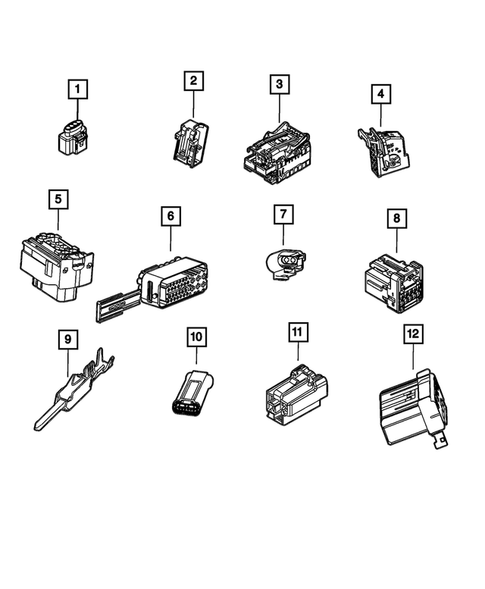 1
2
3
4
5
6
7
8
9
10
11
12