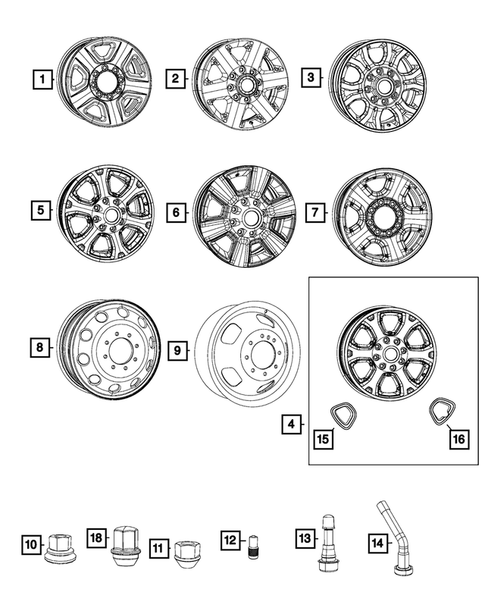 1
2
3
5
6
7
8
9
4
15
16
10
18
11
12
13
14