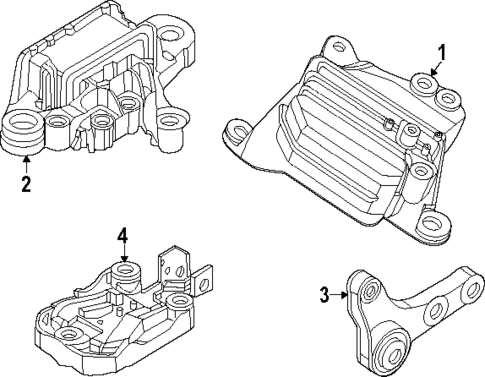 1

2

4

3