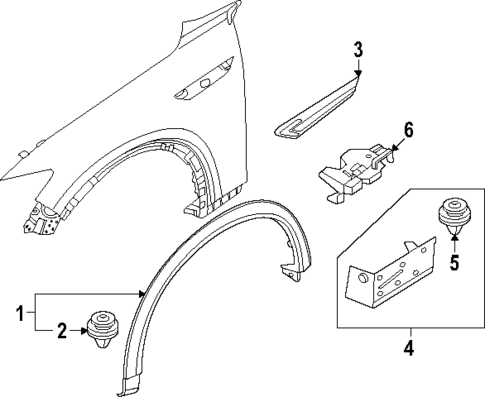 3
6
5
1
2
4