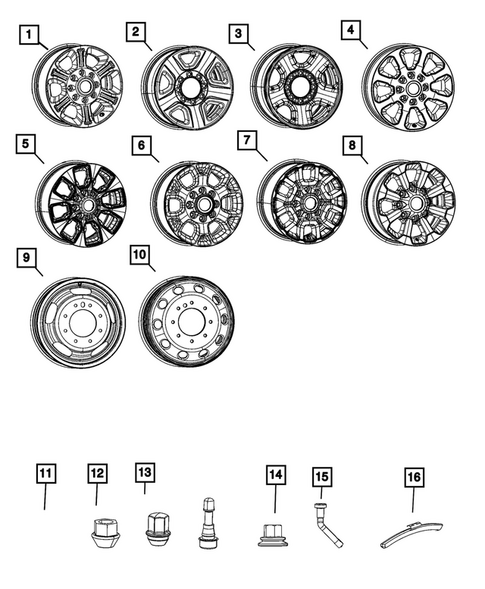 1
2
3
4
5
6
7
8
9
10
11
12
13
14
15
16