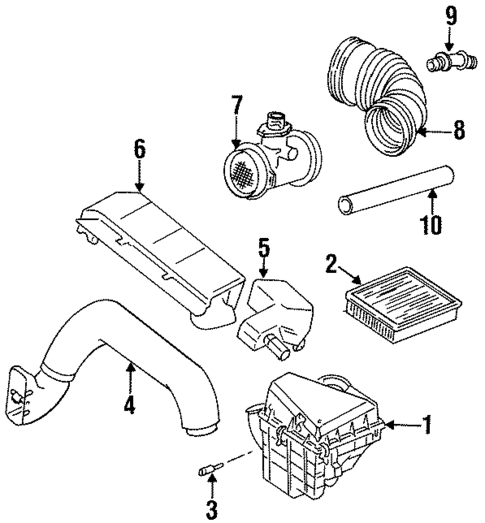 9
7
8
6
10
5
2
4
1
3