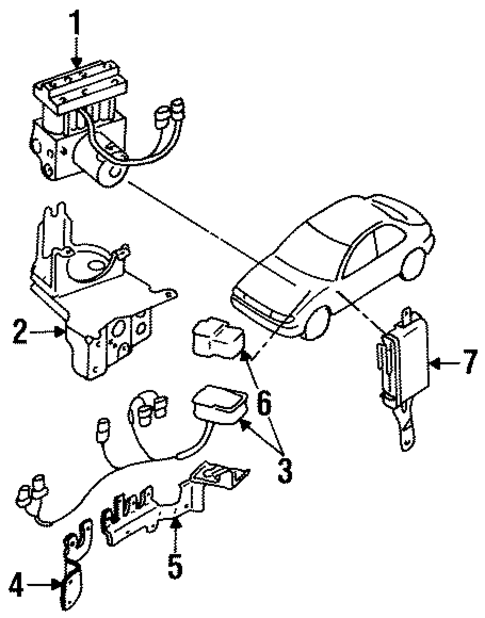 1
2
6
7
3
5
4