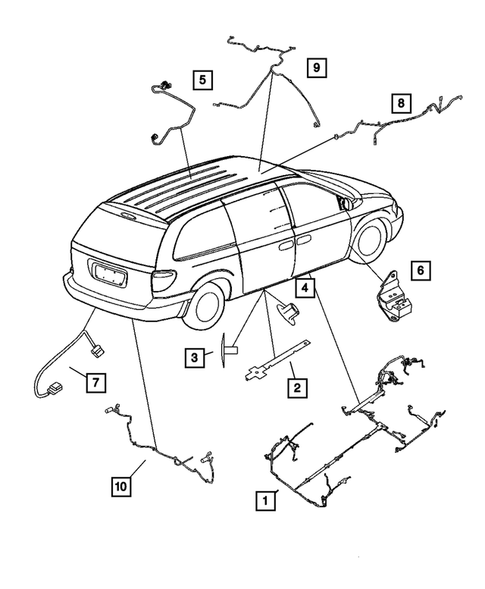 9
5
8
6
4
3
2
7
10
1