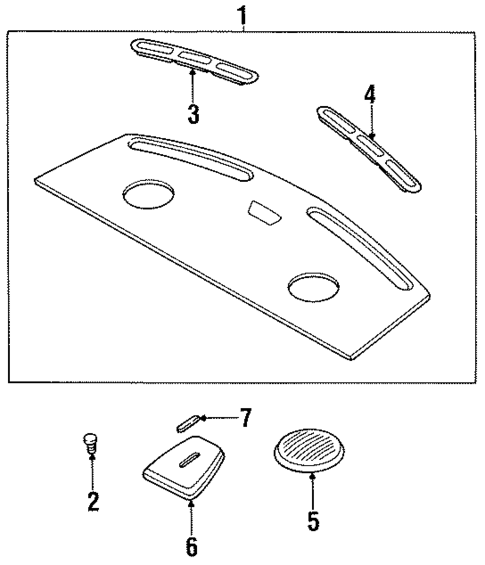 1
3
4
7
2
6
5