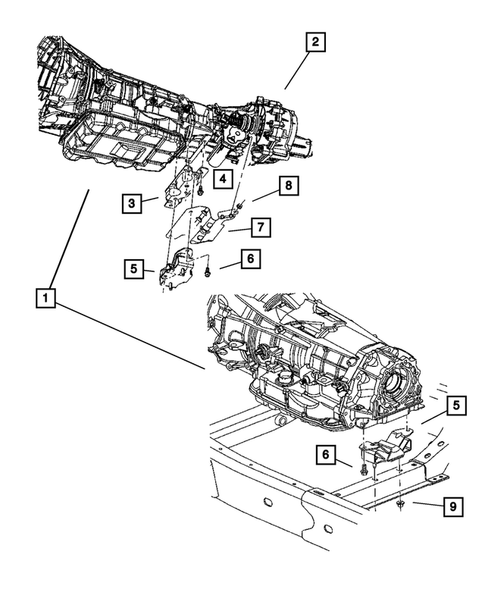 2
4
8
3
7
5
6
1
5
6
9