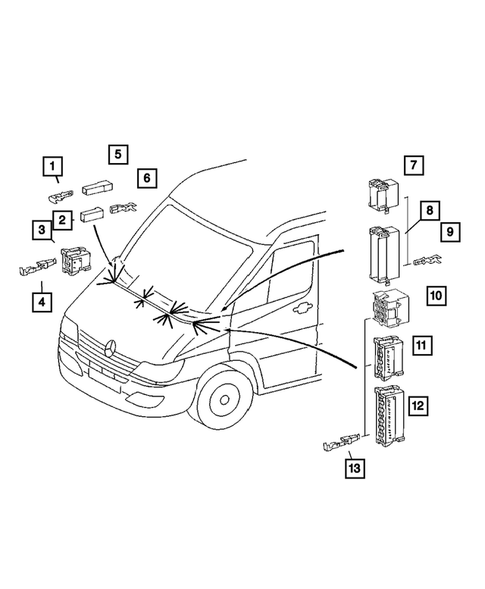 1
5
6
2
3
4
7
8
9
10
11
12
13