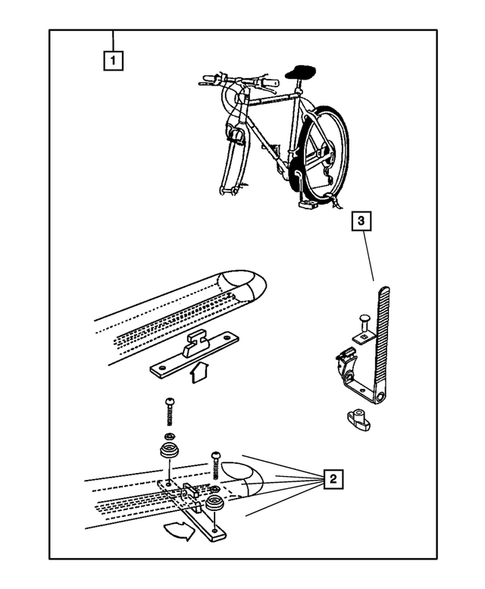 1
3
2