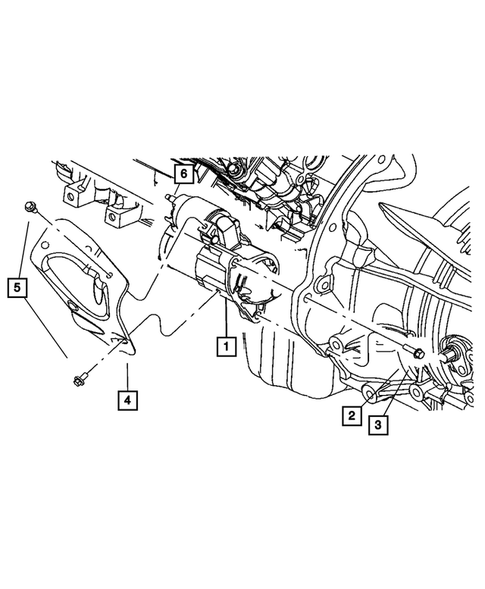 6
5
1
4
2
3