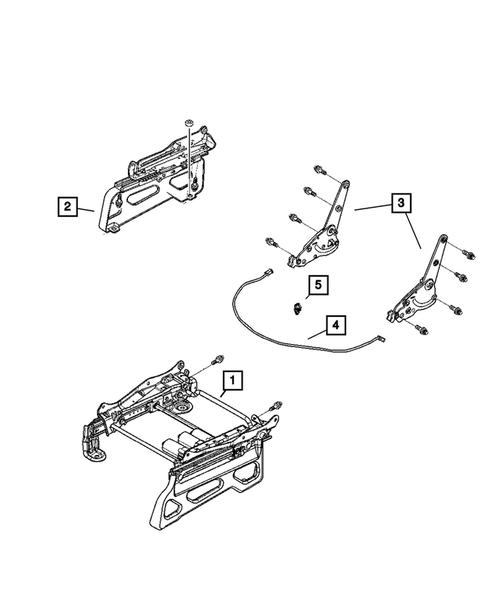 2

3

5

4

1