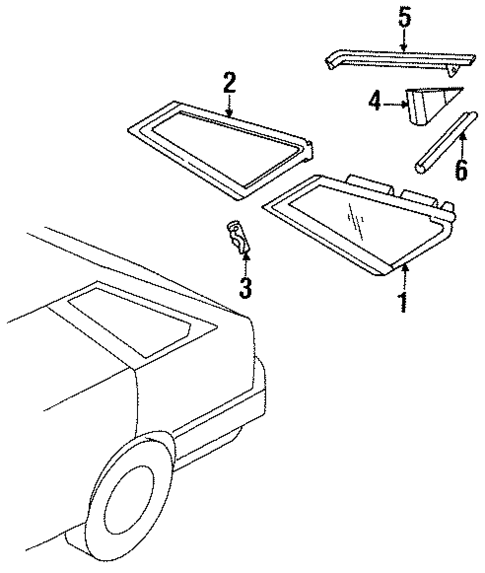 5
2
4
6
3
1