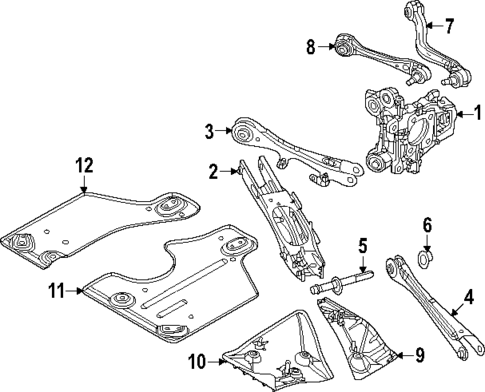 7
8
1
3
12
2
6
5
11
4
10
9