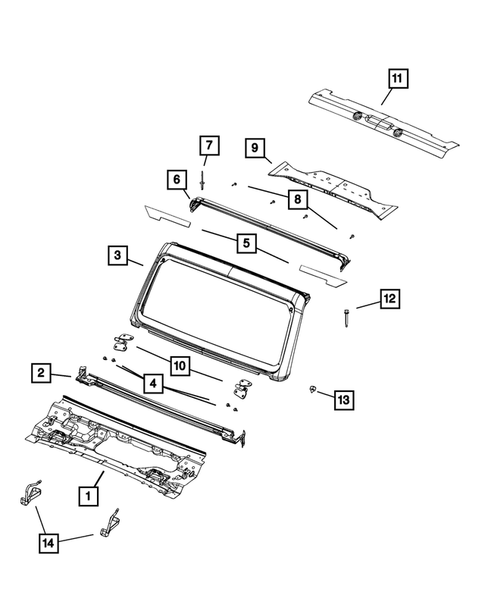 11
7
9
6
8
5
3
12
10
2
4
13
1
14