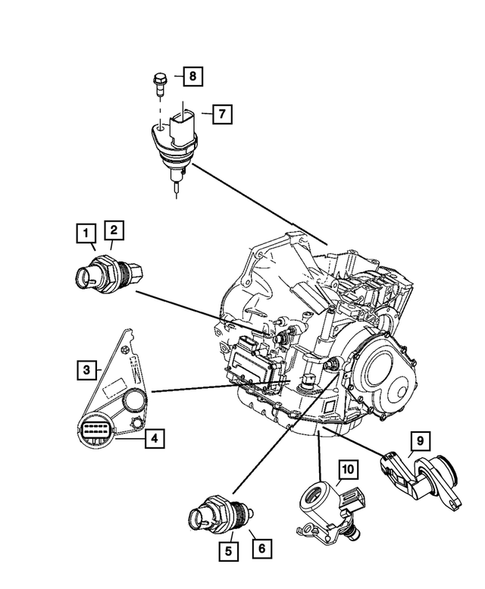 8
7
1
2
3
4
9
10
5
6