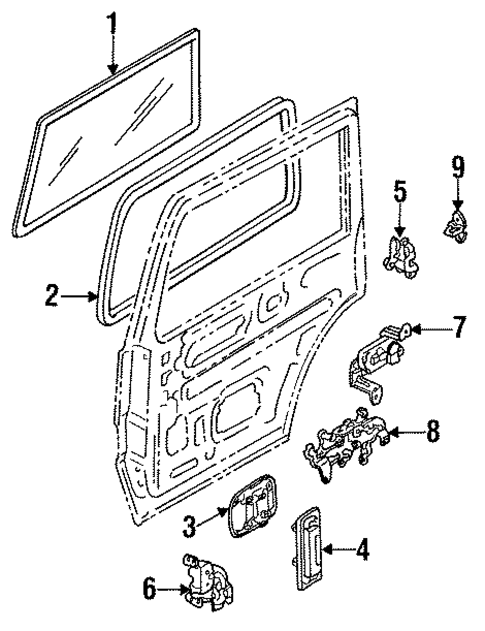 1
9
5
2
7
8
3
4
6