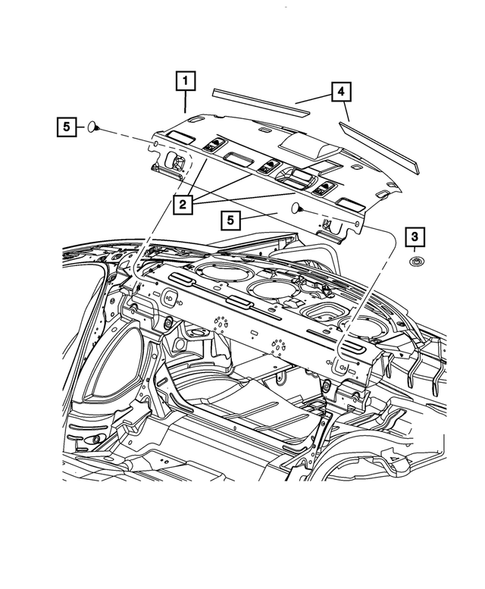 1
4
5
2
5
3