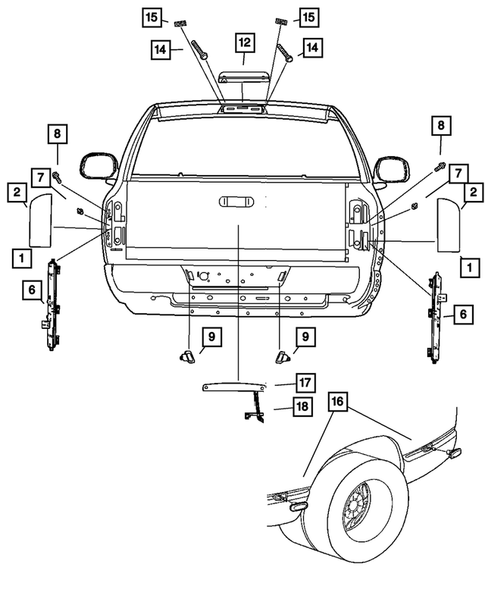 15
15
14
12
14
8
8
7
7
2
2
1
1
6
6
9
9
17
18
16