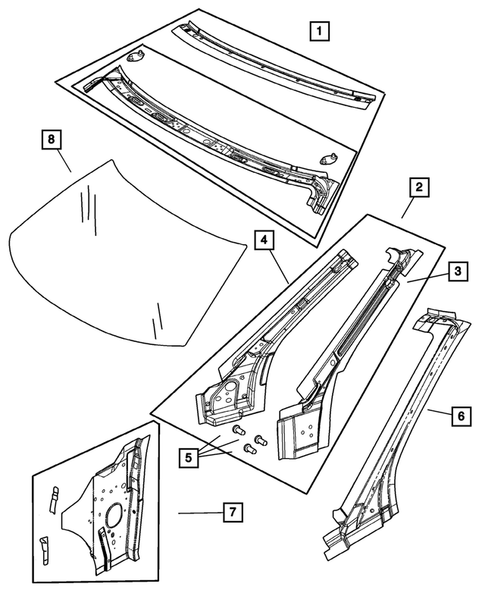 1
8
2
4
3
6
5
7