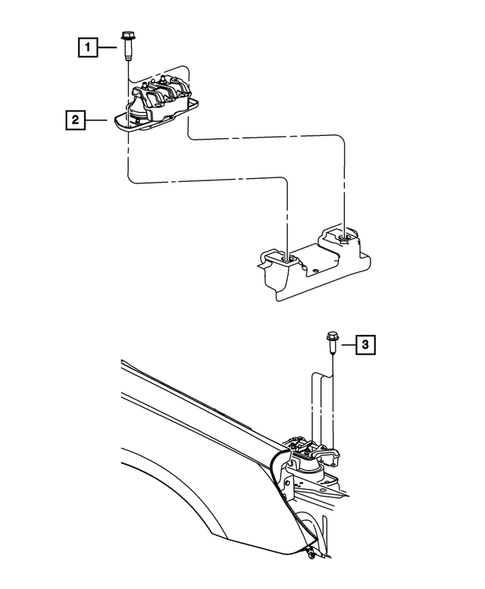 1
2
3