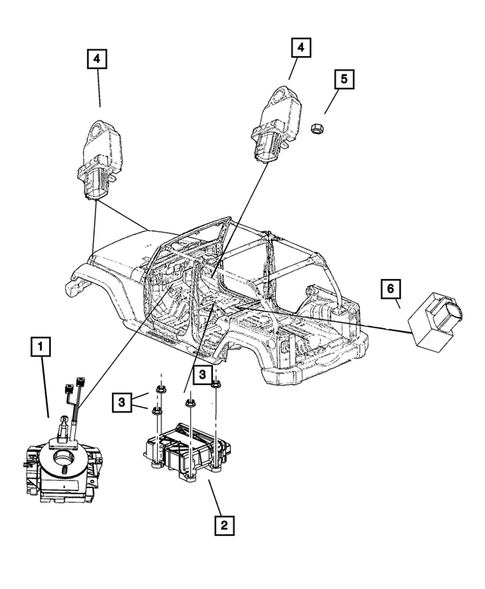 4
4
5
6
1
3
3
2