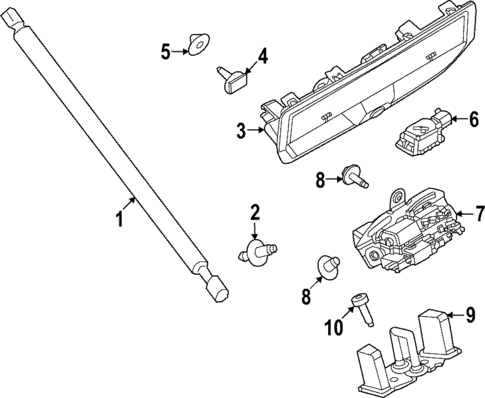 5
4
3
6
8
1
2
7
8
10
9