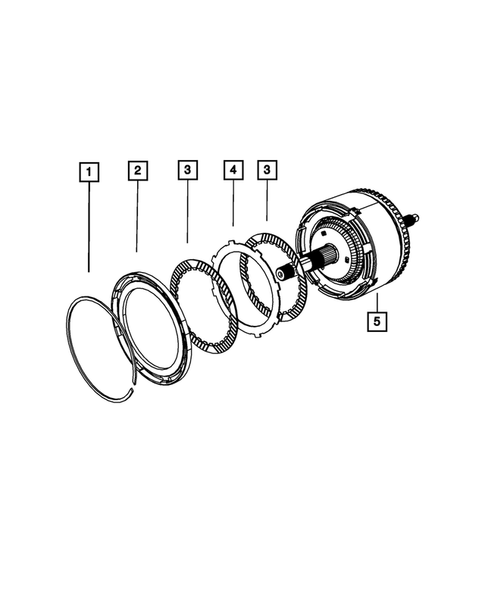 1
2
3
4
3
5