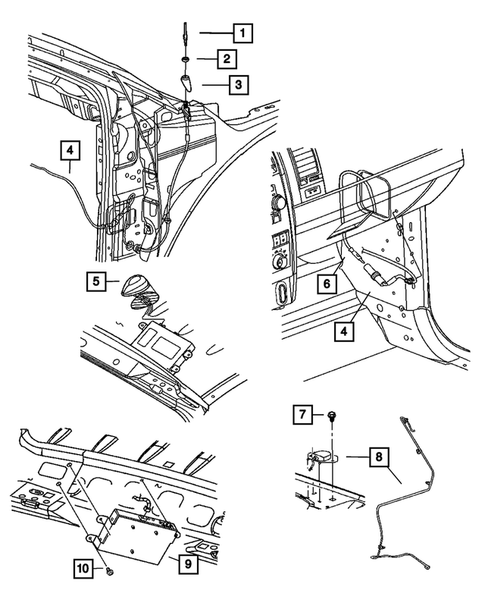 1
2
3
4
5
6
4
7
8
10
9