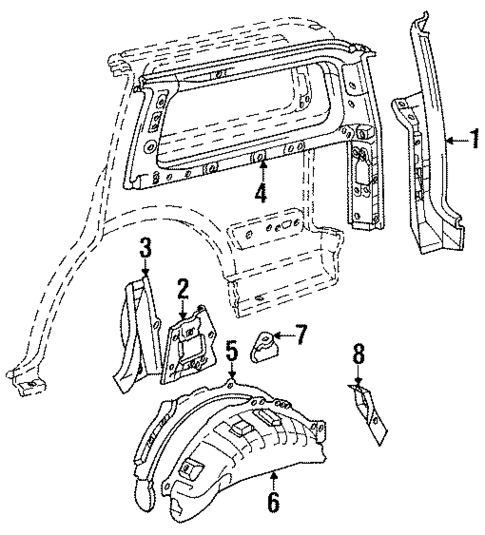 1
4
3
2
7
5
8
6