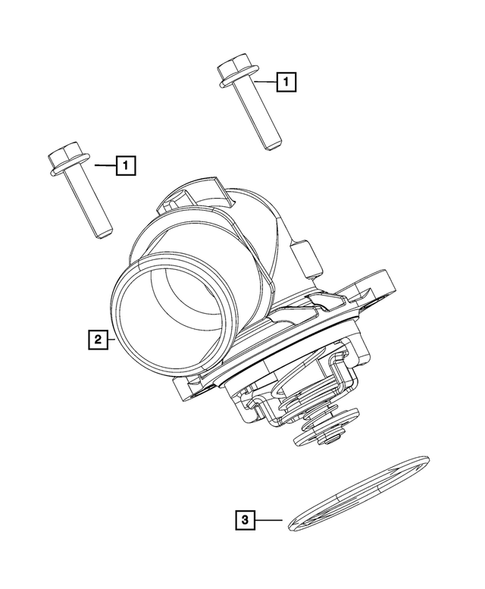 1
1
2
3