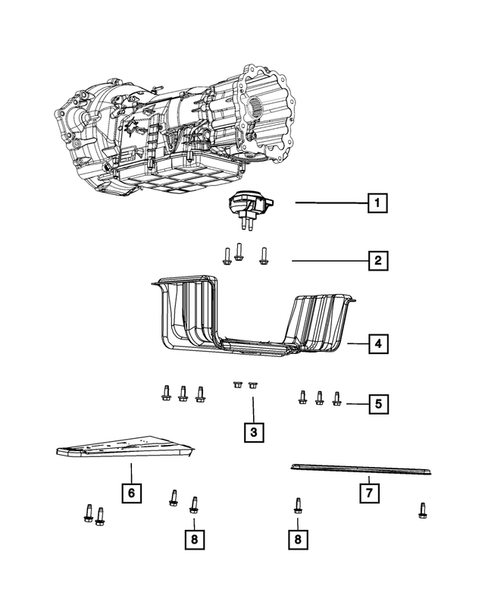 1

2

4

5

3

6

7

8

8