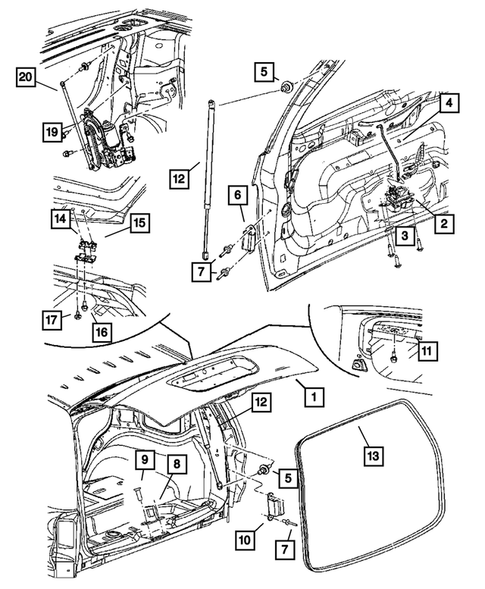 20
19
5
4
12
6
2
3
14
15
7
17
16
11
1
12
13
9
8
5
10
7