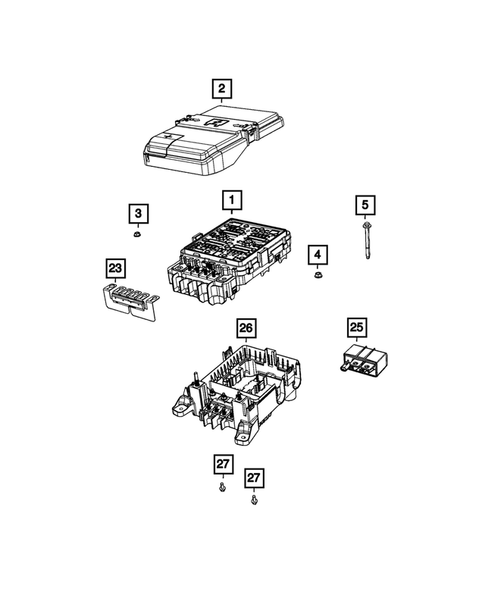 2

1

3

5

4

23

26

25

27

27