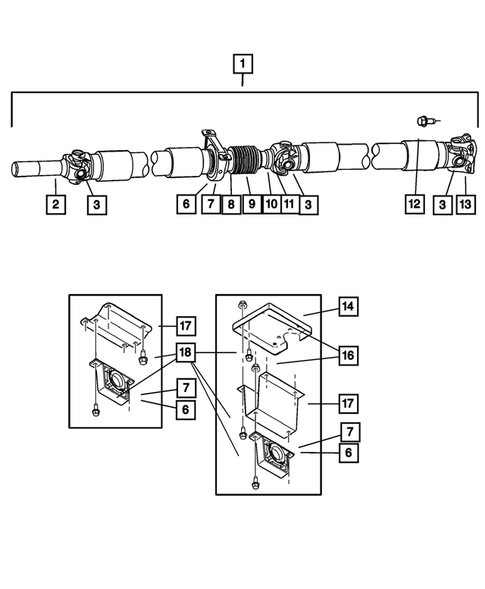 1

2 3 6 7 8 9 10 11 3 12 3 13

17
18
7
6

14
16
17
7
6