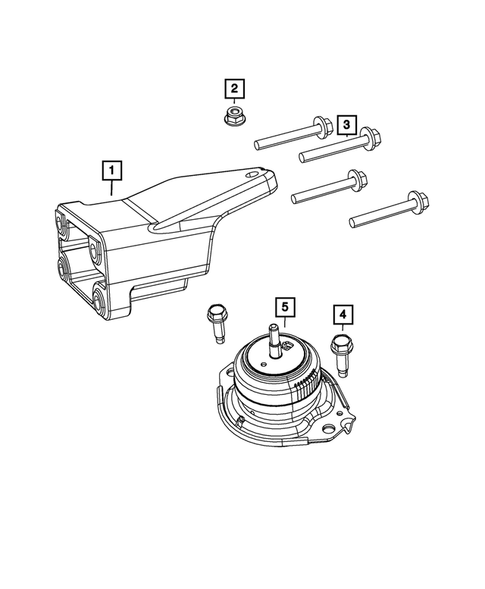 2
3
1
5
4