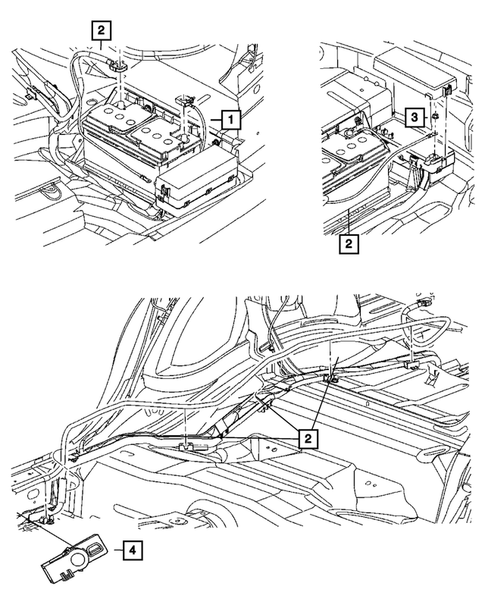 2
1
3
2
2
4