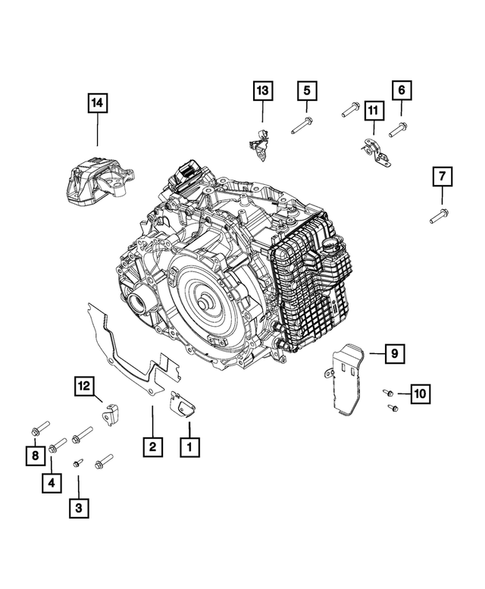 14
13
5
11
6
7
9
10
12
2
1
8
4
3