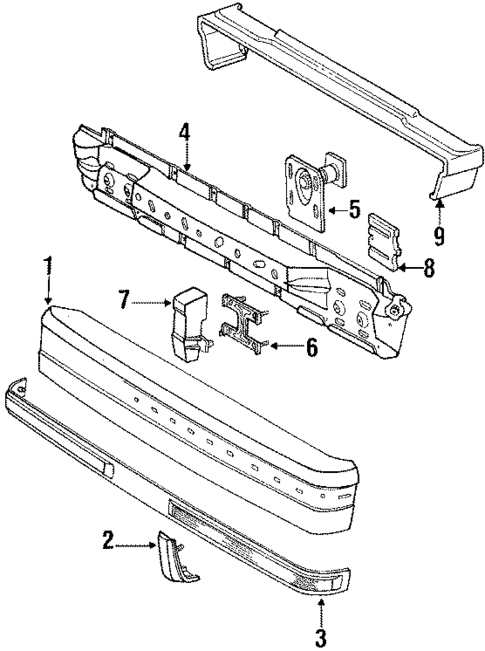 4
5
9
8
1
7
6
2
3