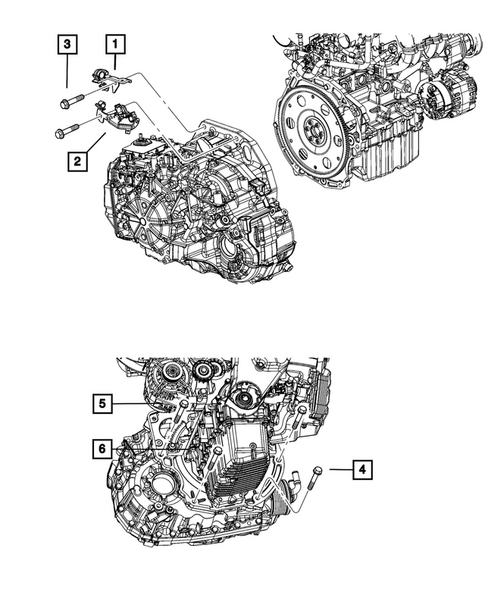 3
1
2
5
6
4