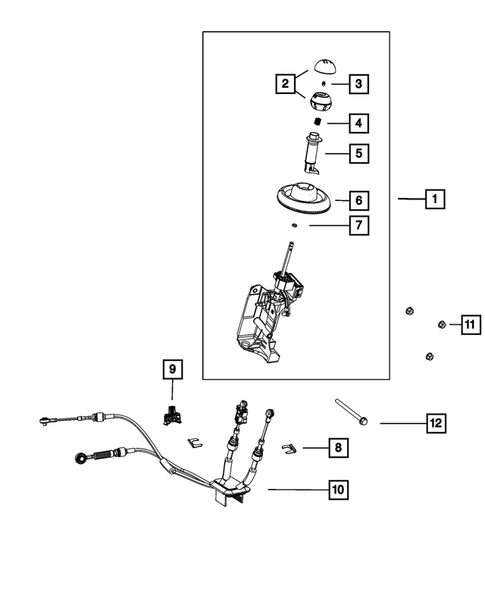 2
3
4
5
6
1
7
11
9
12
8
10