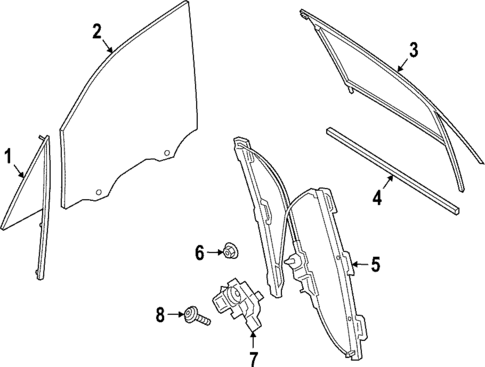 2
3
1
4
6
5
8
7