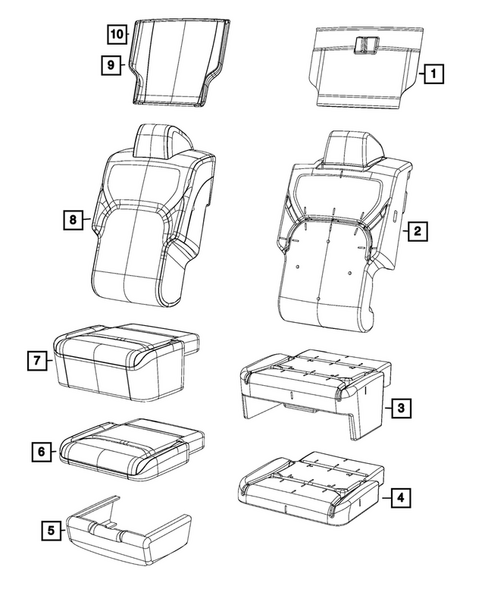 10
9
1
8
2
7
3
6
4
5