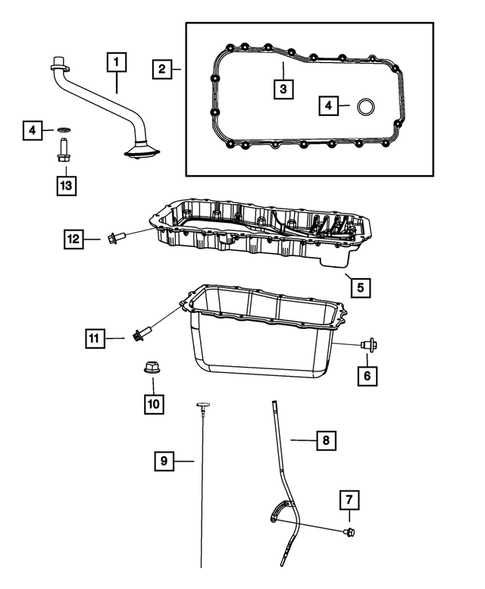 1
2
3
4
4
13
12
5
11
6
10
8
9
7