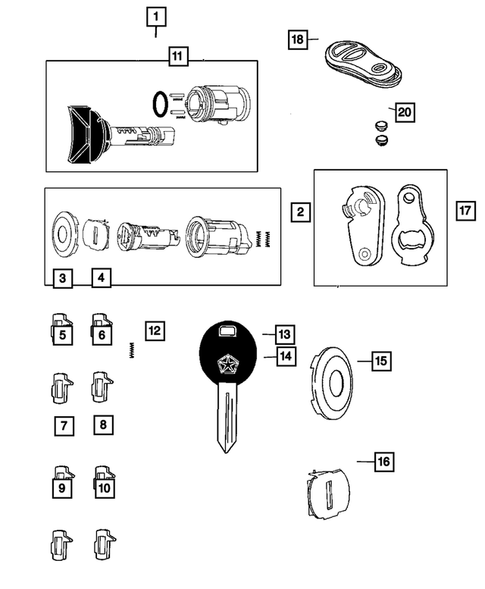 1
11
18
20
2
17
3
4
5
6
12
13
14
15
7
8
16
9
10