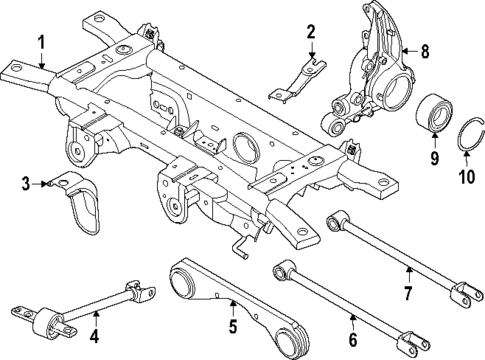 1
2
8
9
10
3
7
4
5
6