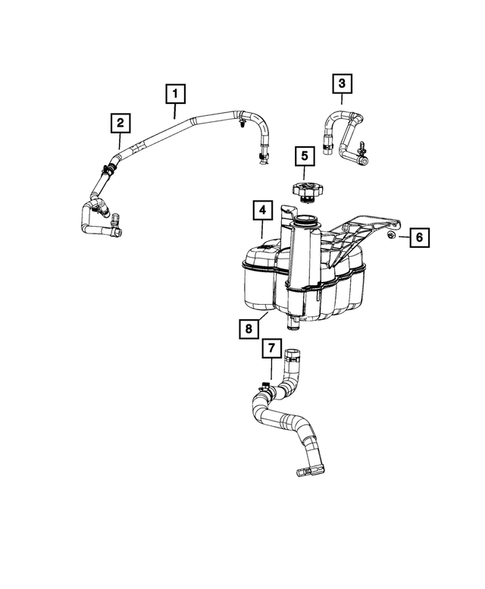 1
2
3
5
4
6
8
7