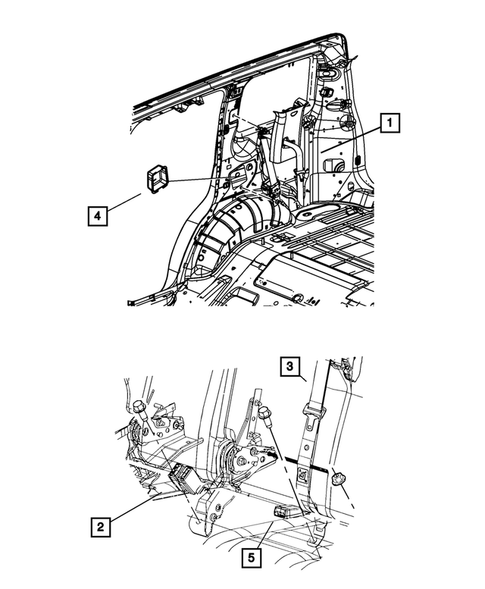 1
4
3
2
5