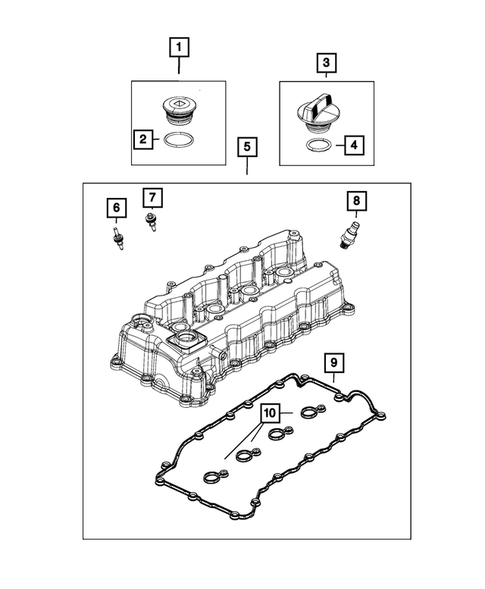 1
2
3
4
5
6
7
8
9
10